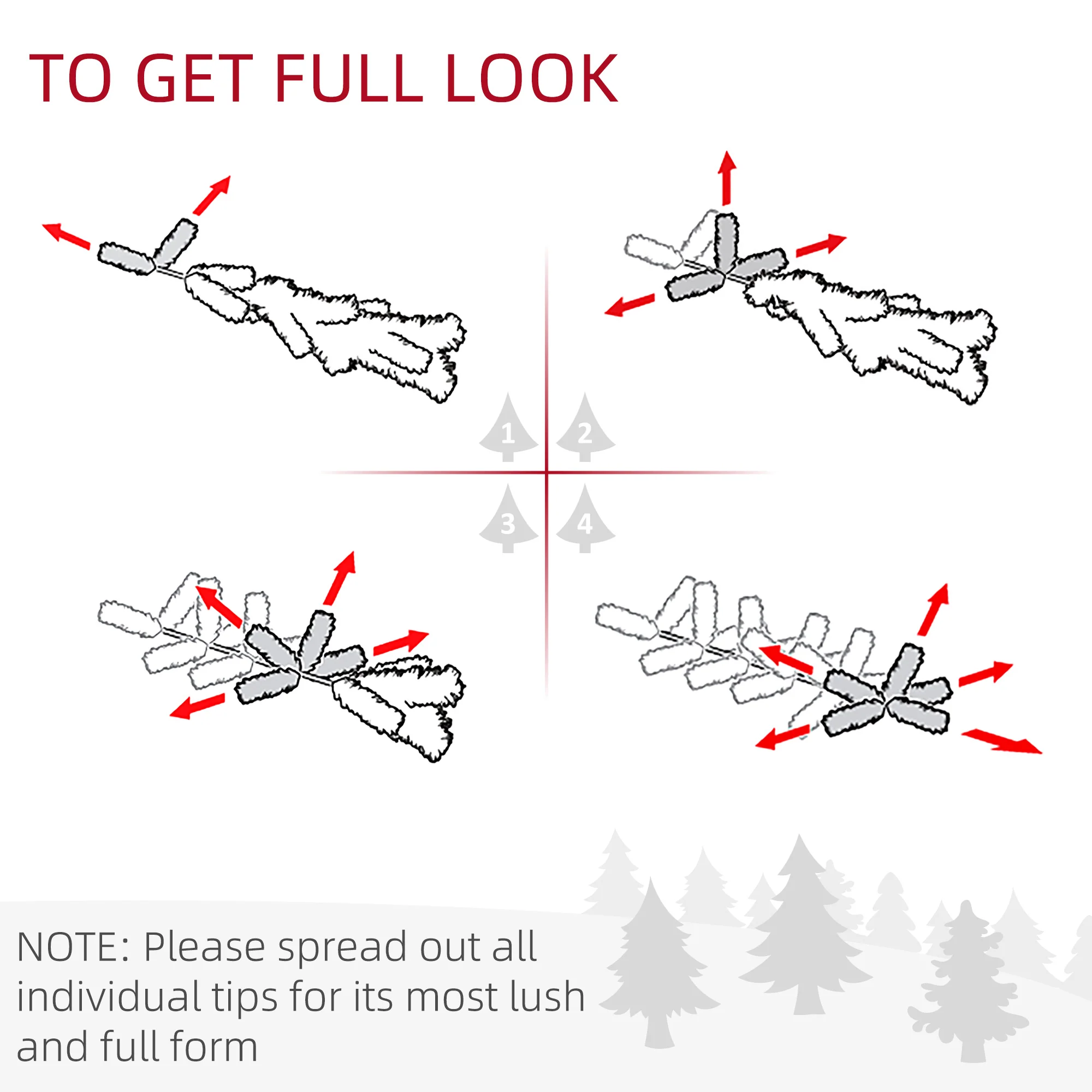 TO GET FULL LOOK

1
2
3
4

NOTE: Please spread out all individual tips for its most lush and full form